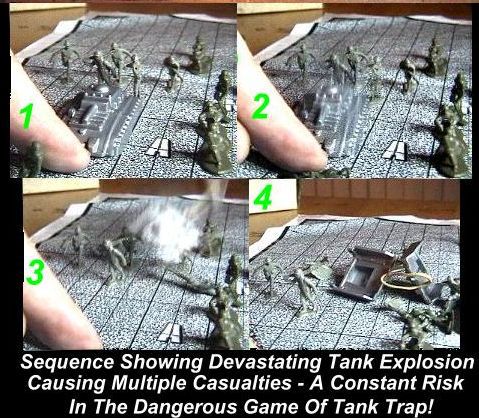 1

2

3

4

Sequence Showing Devastating Tank Explosion Causing Multiple Casualties - A Constant Risk In The Dangerous Game Of Tank Trap!